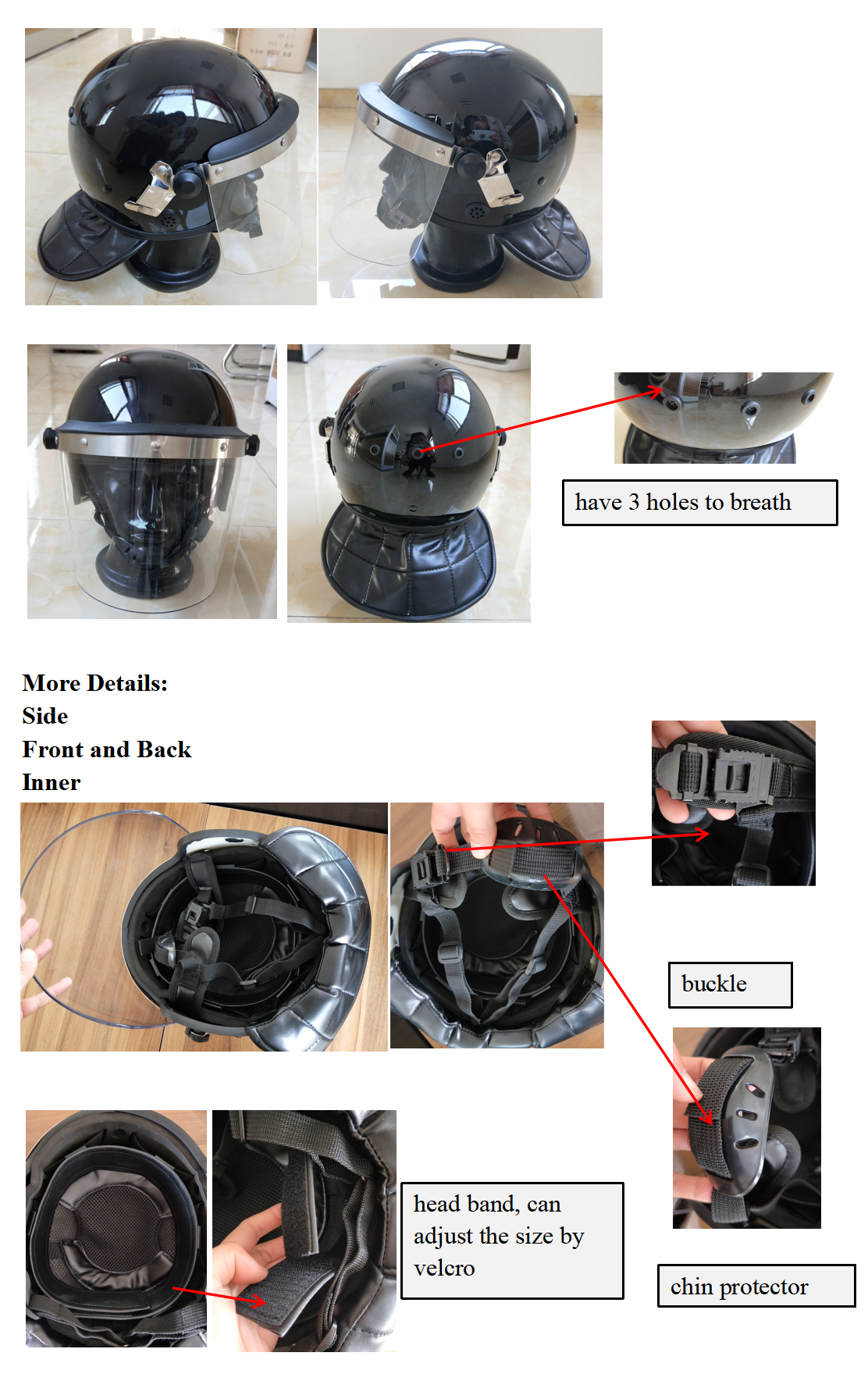 have 3 holes to breath

More Details:
Side
Front and Back
Inner

buckle

head band, can adjust the size by velcro

chin protector